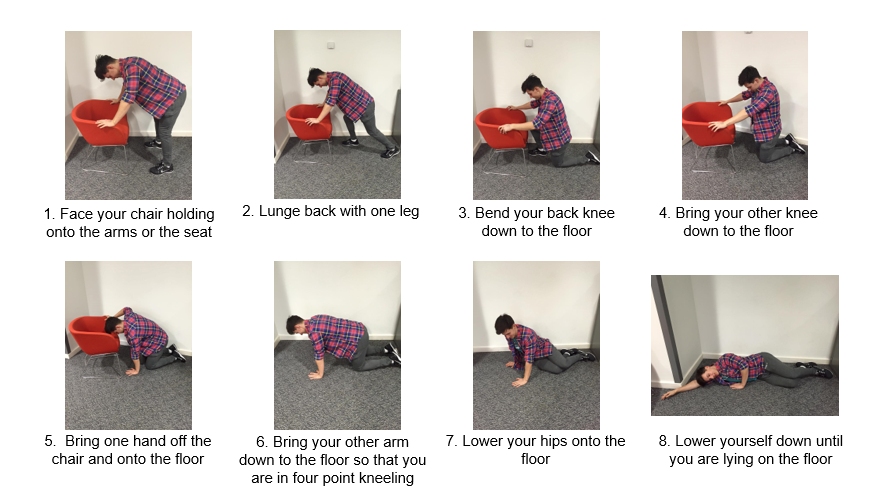 1. Face your chair holding onto the arms or the seat

2. Lunge back with one leg

3. Bend your back knee down to the floor

4. Bring your other knee down to the floor

5. Bring one hand off the chair and onto the floor

6. Bring your other arm down to the floor so that you are in four point kneeling

7. Lower your hips onto the floor

8. Lower yourself down until you are lying on the floor